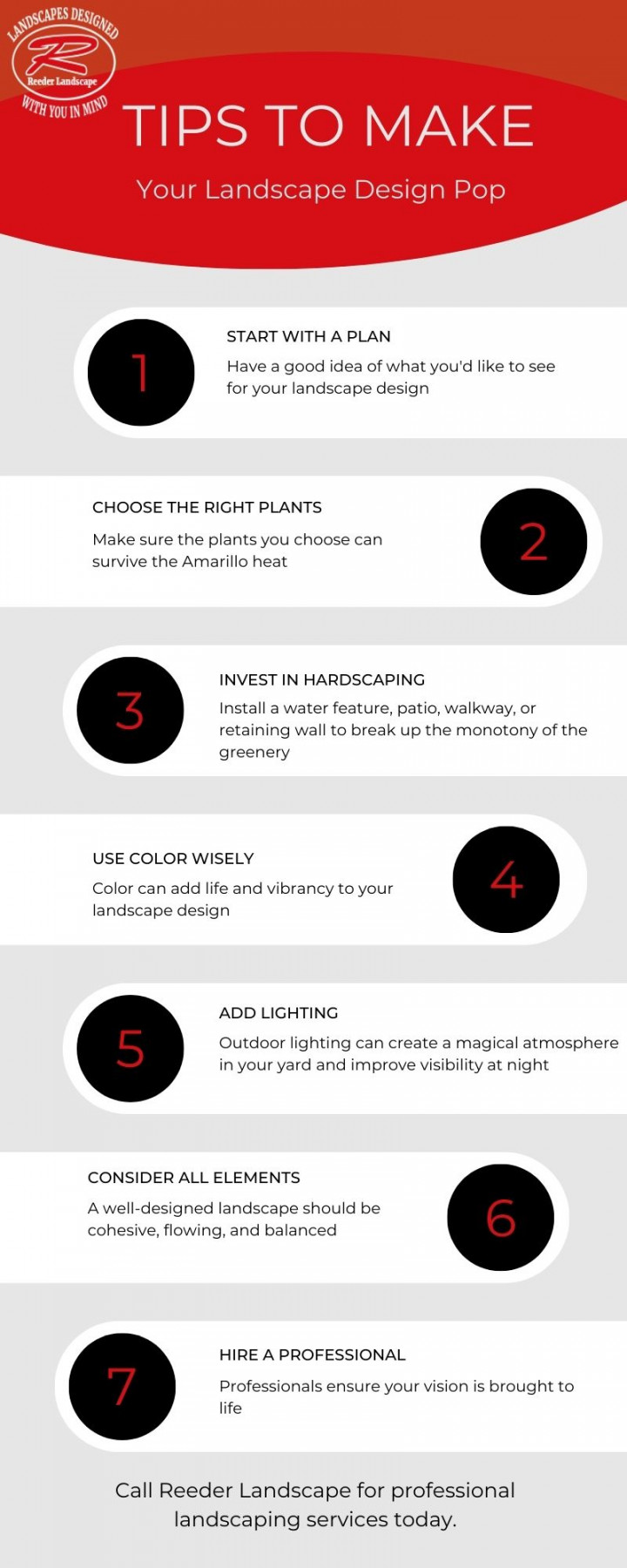 LANDSCAPES DESIGNED
R
Reeder Landscape
WITH YOU IN MIND

TIPS TO MAKE

Your Landscape Design Pop

1

START WITH A PLAN

Have a good idea of what you'd like to see for your landscape design

CHOOSE THE RIGHT PLANTS

Make sure the plants you choose can survive the Amarillo heat

2

3

INVEST IN HARDSCAPING

Install a water feature, patio, walkway, or retaining wall to break up the monotony of the greenery

USE COLOR WISELY

Color can add life and vibrancy to your landscape design

4

5

ADD LIGHTING

Outdoor lighting can create a magical atmosphere in your yard and improve visibility at night

CONSIDER ALL ELEMENTS

A well-designed landscape should be cohesive, flowing, and balanced

6

7

HIRE A PROFESSIONAL

Professionals ensure your vision is brought to life

Call Reeder Landscape for professional landscaping services today.