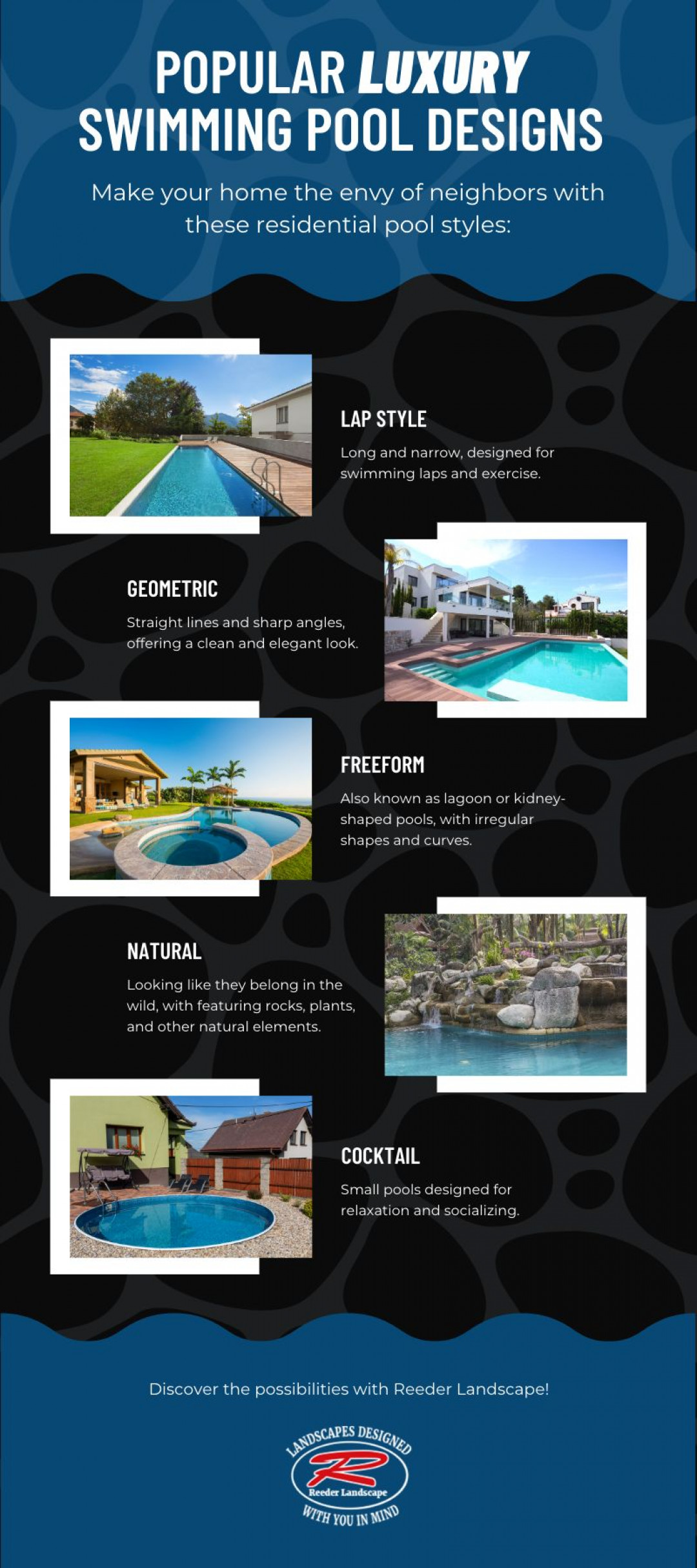 POPULAR LUXURY SWIMMING POOL DESIGNS

Make your home the envy of neighbors with these residential pool styles:

LAP STYLE

Long and narrow, designed for swimming laps and exercise.

GEOMETRIC

Straight lines and sharp angles, offering a clean and elegant look.

FREEFORM

Also known as lagoon or kidney-shaped pools, with irregular shapes and curves.

NATURAL

Looking like they belong in the wild, with featuring rocks, plants, and other natural elements.

COCKTAIL

Small pools designed for relaxation and socializing.

Discover the possibilities with Reeder Landscape!

LANDSCAPES DESIGNED
R
Reeder Landscape
WITH YOU IN MIND